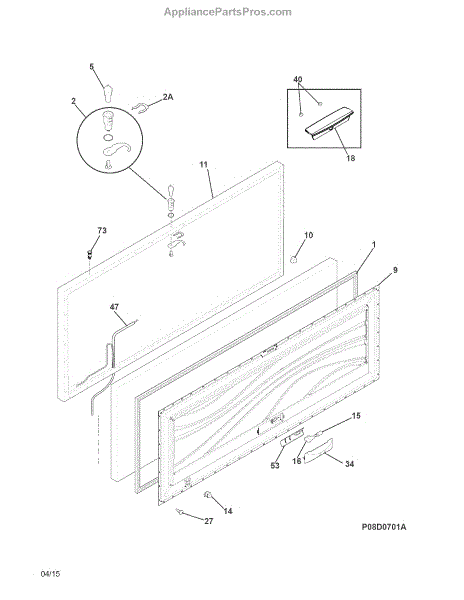 AppliancePartsPros.com

5
2
2A
40
18
11
73
10
1
9
47
15
53
16
34
14
27

P08D0701A

04/15