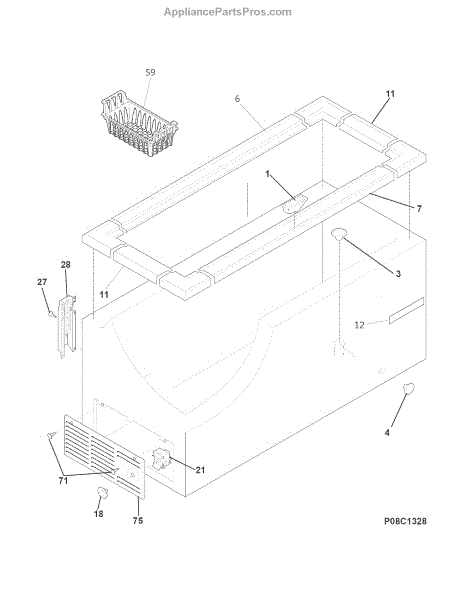 AppliancePartsPros.com

59

6

11

1

7

3

28

27

11

12

4

21

71

18

75

P08C1328