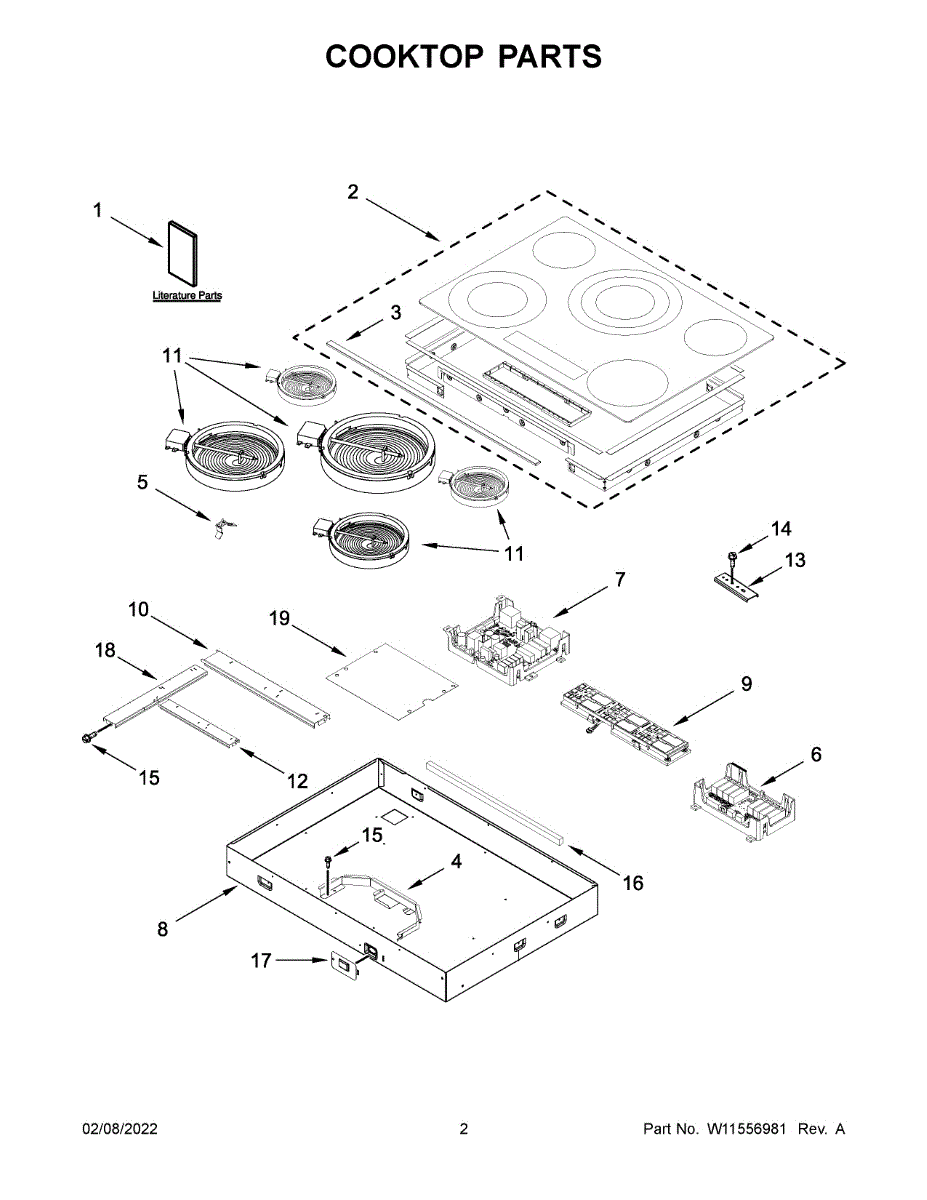 COOKTOP PARTS

1

Literature Parts

2

3

11

5

11

14

13

7

10

19

18

9

15

12

6

15

4

16

8

17

02/08/2022

2

Part No. W11556981 Rev. A