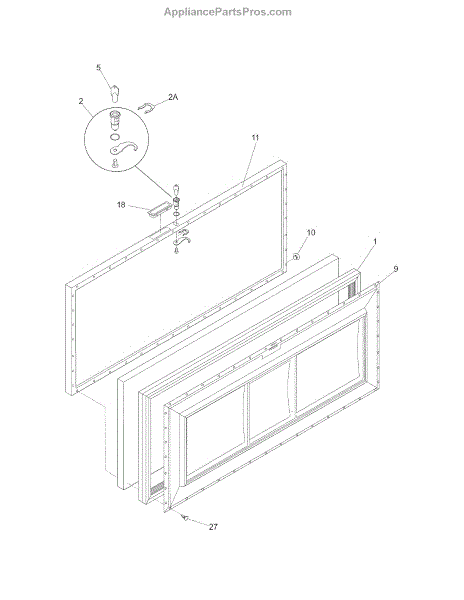 AppliancePartsPros.com

5
2
2A
11
18
10
1
9
27