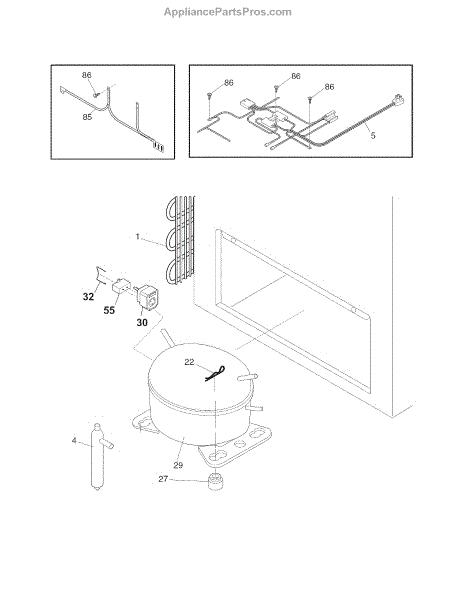 AppliancePartsPros.com

86
85

86
86
86
5

1
32
55
30
22
4
29
27