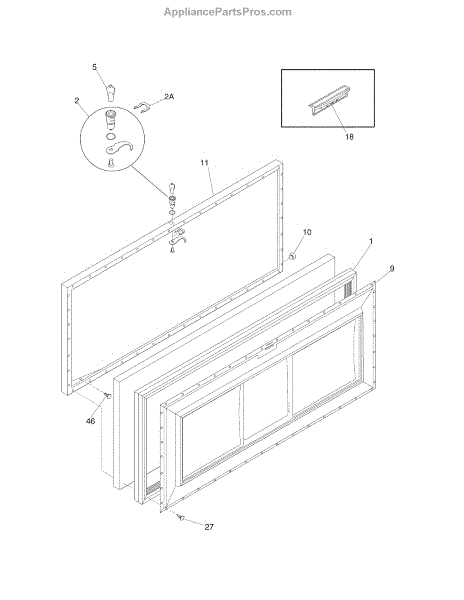 AppliancePartsPros.com

5
2A
2
18
11
10
1
9
46
27