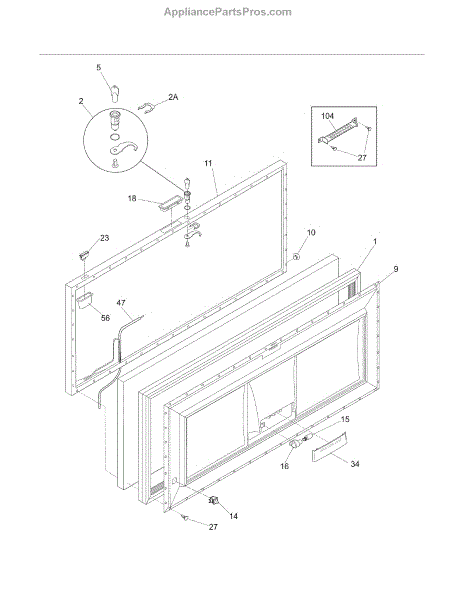 AppliancePartsPros.com

5
2
2A
104
27
11
18
23
10
1
9
56
47
15
16
34
14
27