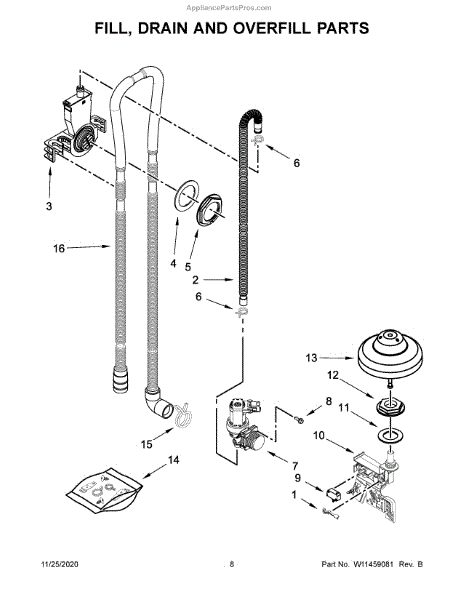 AppliancePartsPros.com

FILL, DRAIN AND OVERFILL PARTS

6
3
16
4
5
2
6
13
12
8
11
10
15
7
14
9
1

11/25/2020 - 8 - Part No. W11459081 Rev. B