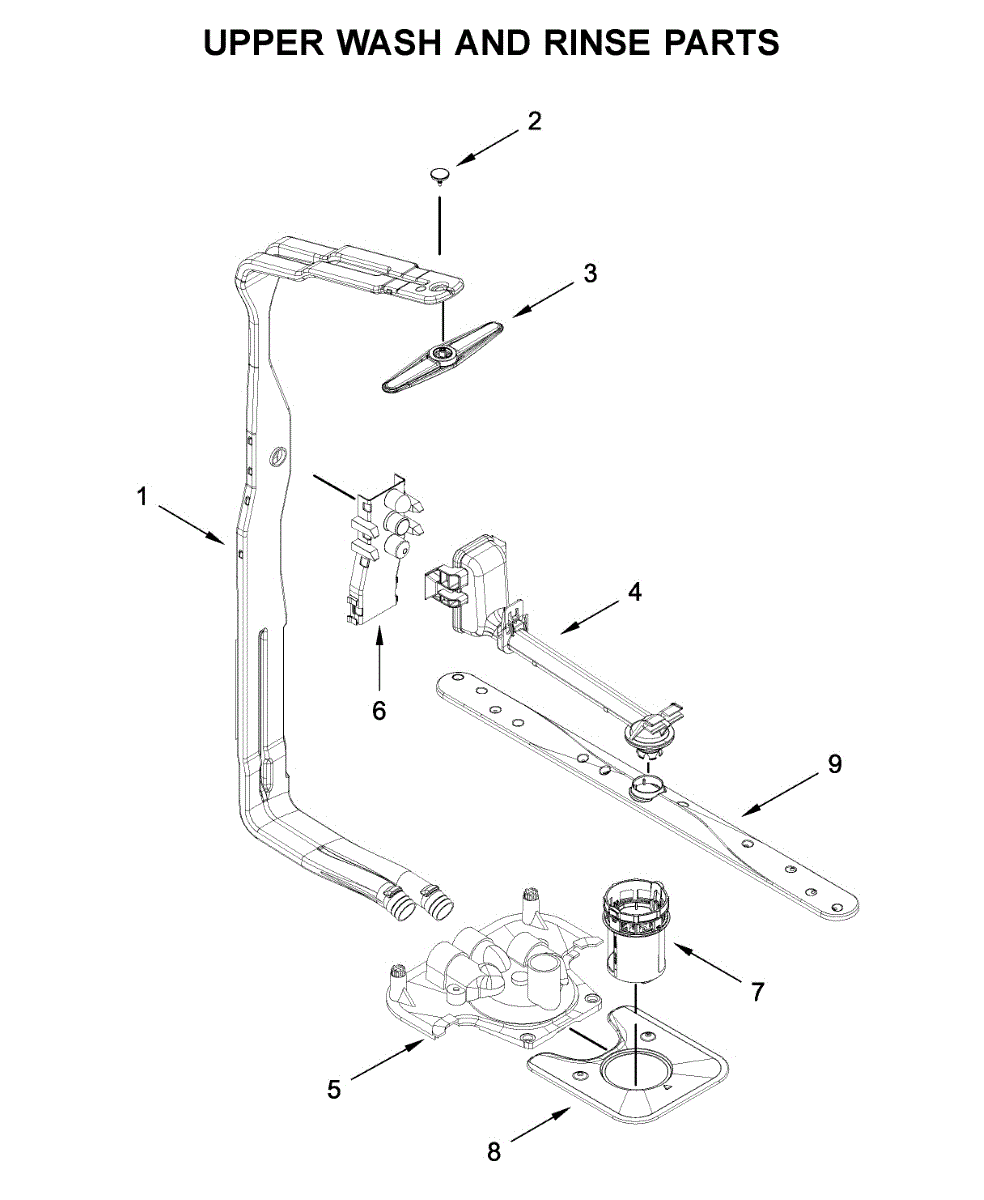 UPPER WASH AND RINSE PARTS

2
3
1
4
6
9
7
5
8