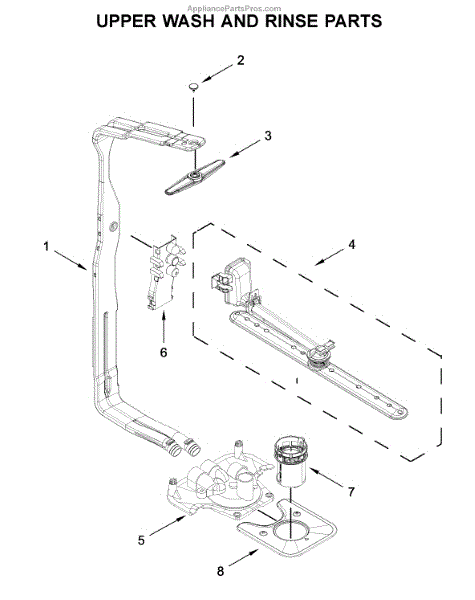 AppliancePartsPros.com

UPPER WASH AND RINSE PARTS

2

3

1

4

6

7

5

8