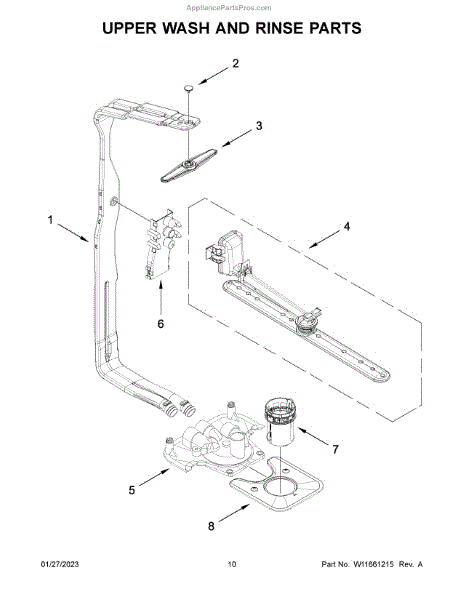 AppliancePartsPros.com

UPPER WASH AND RINSE PARTS

2

3

1

4

6

7

5

8

01/27/2023

10

Part No. W11661215 Rev. A