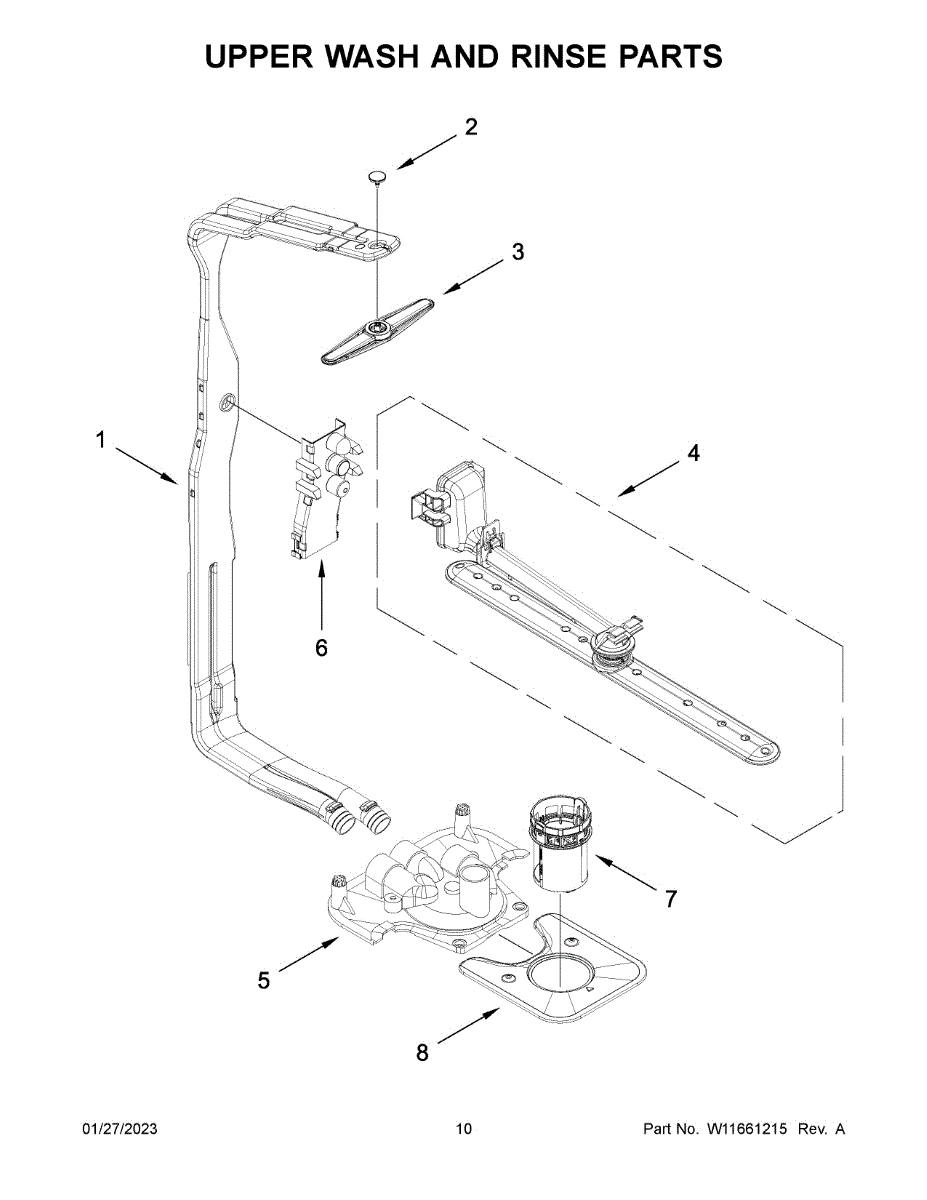 UPPER WASH AND RINSE PARTS

2

3

1

4

6

7

5

8

01/27/2023

10

Part No. W11661215 Rev. A