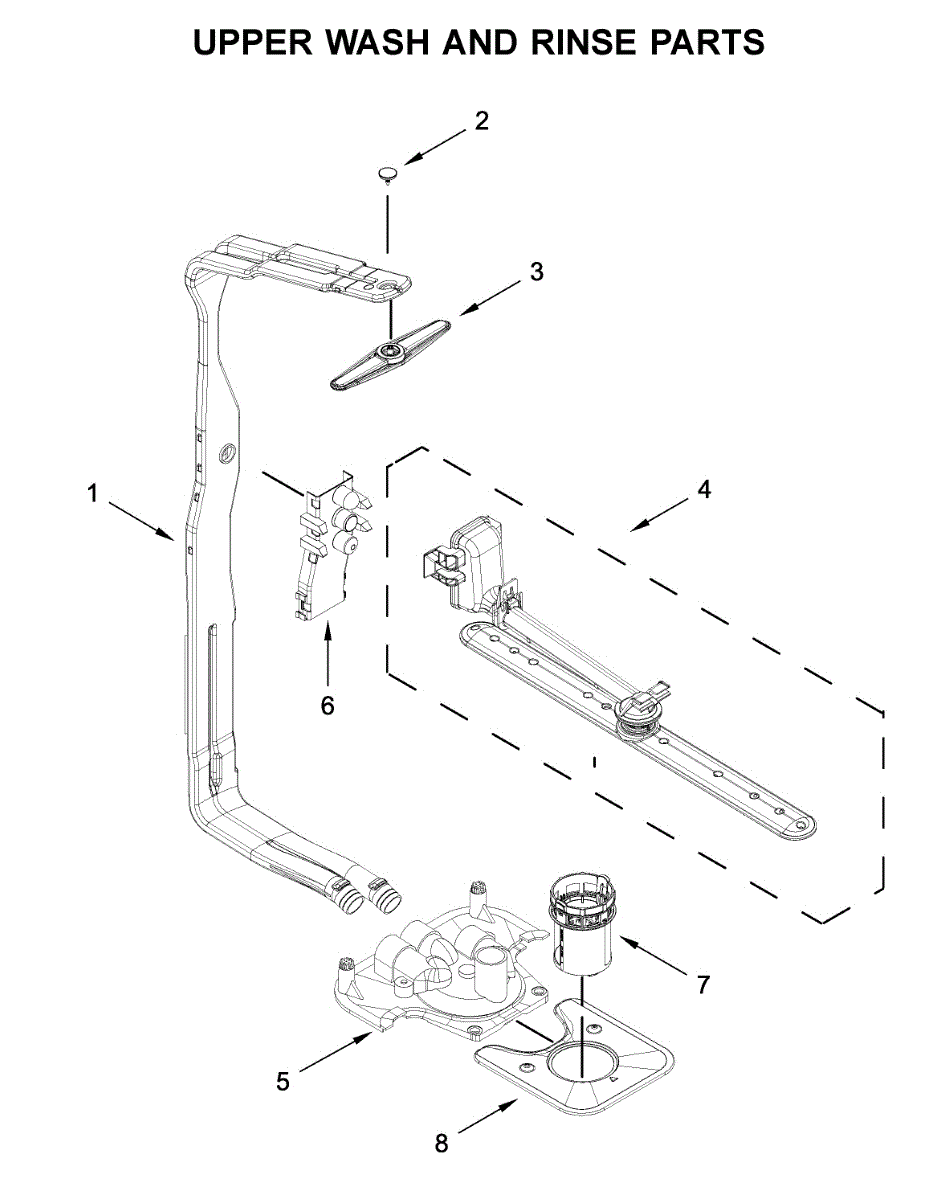 UPPER WASH AND RINSE PARTS

2

3

1

4

6

7

5

8