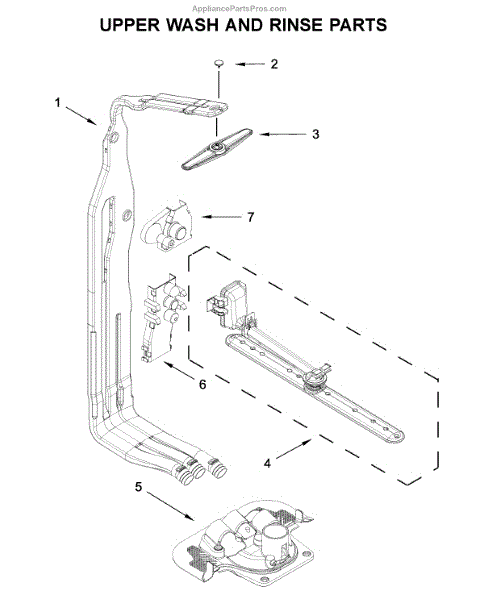 AppliancePartsPros.com

UPPER WASH AND RINSE PARTS

2

1

3

7

6

4

5