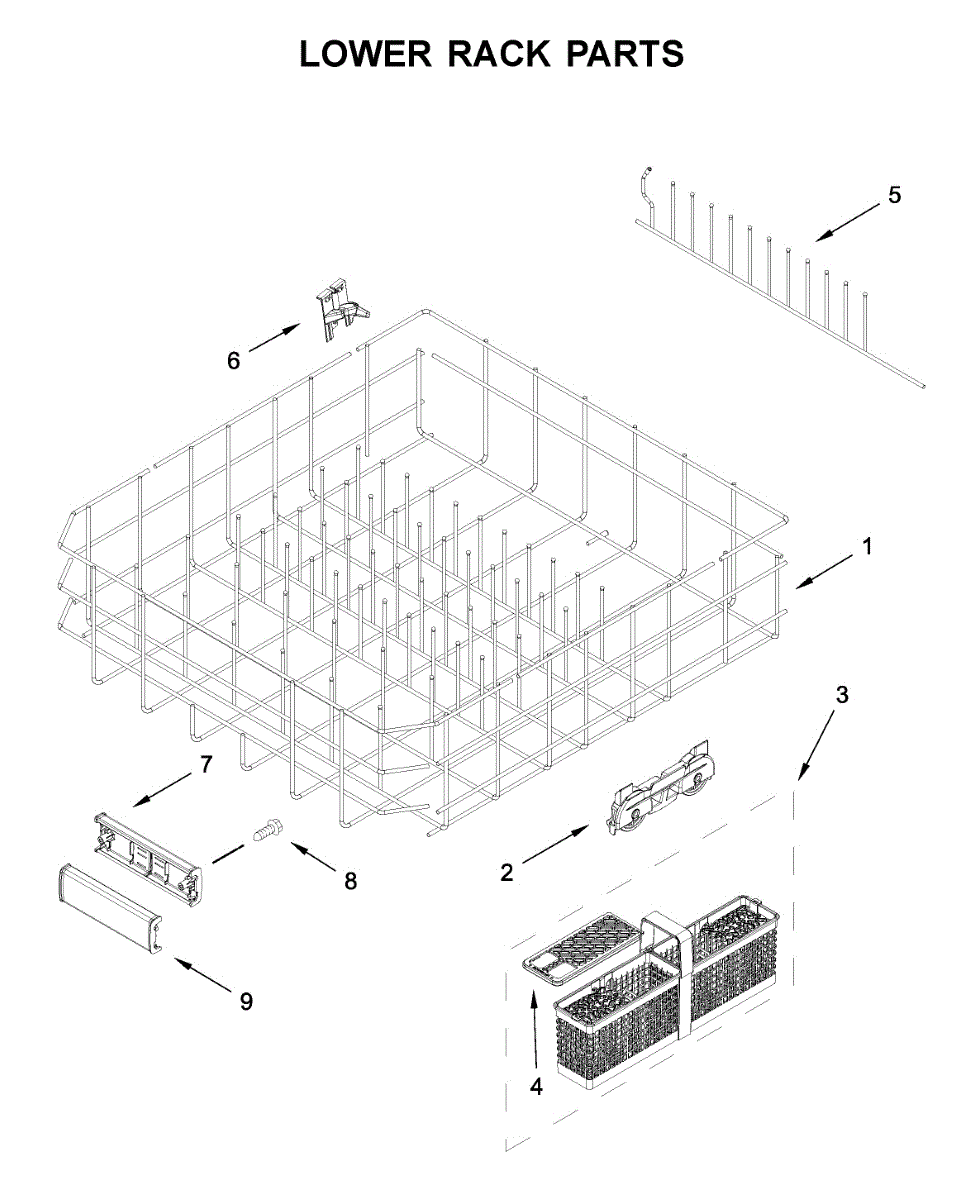 LOWER RACK PARTS

5
6
1
3
7
8
2
9
4