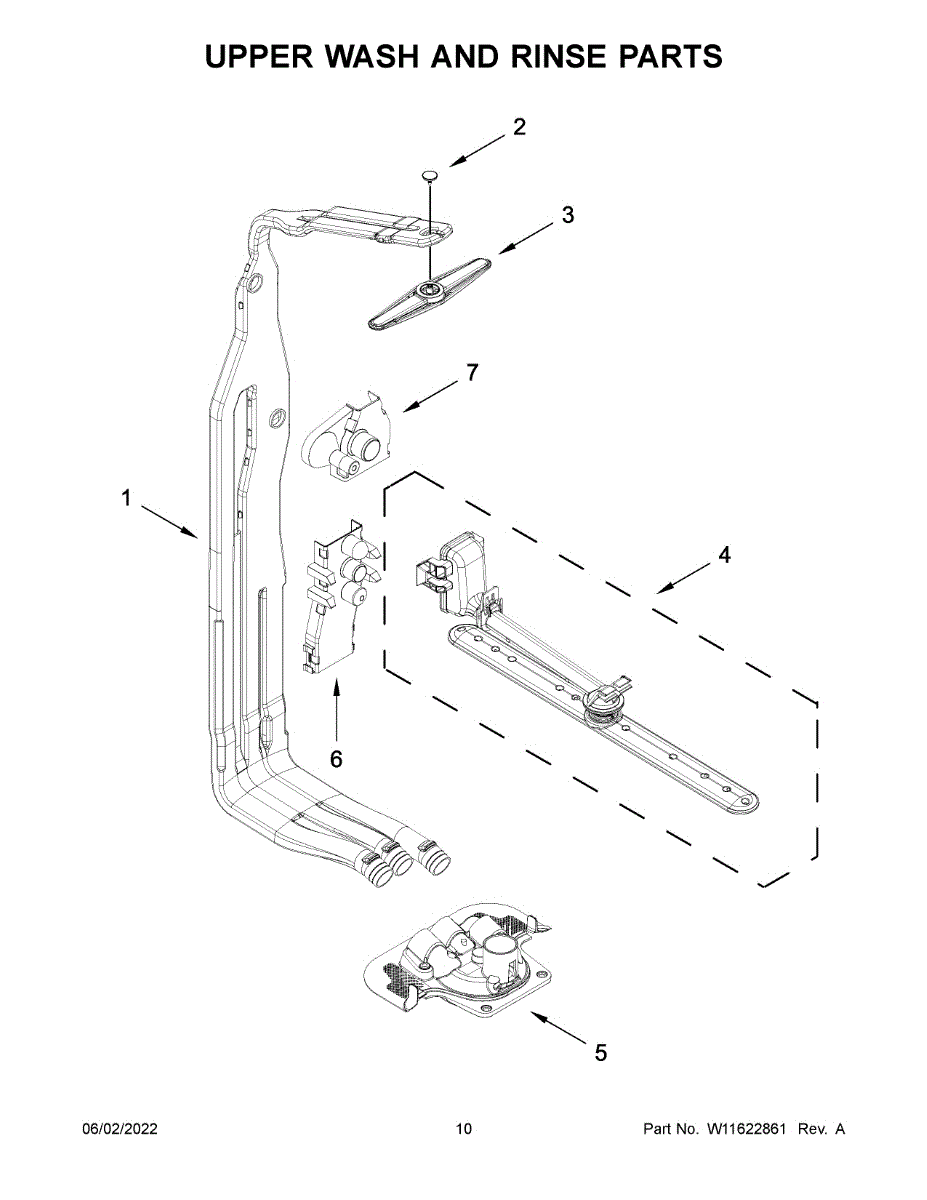 UPPER WASH AND RINSE PARTS

2

3

7

1

4

6

5

06/02/2022 10 Part No. W11622861 Rev. A