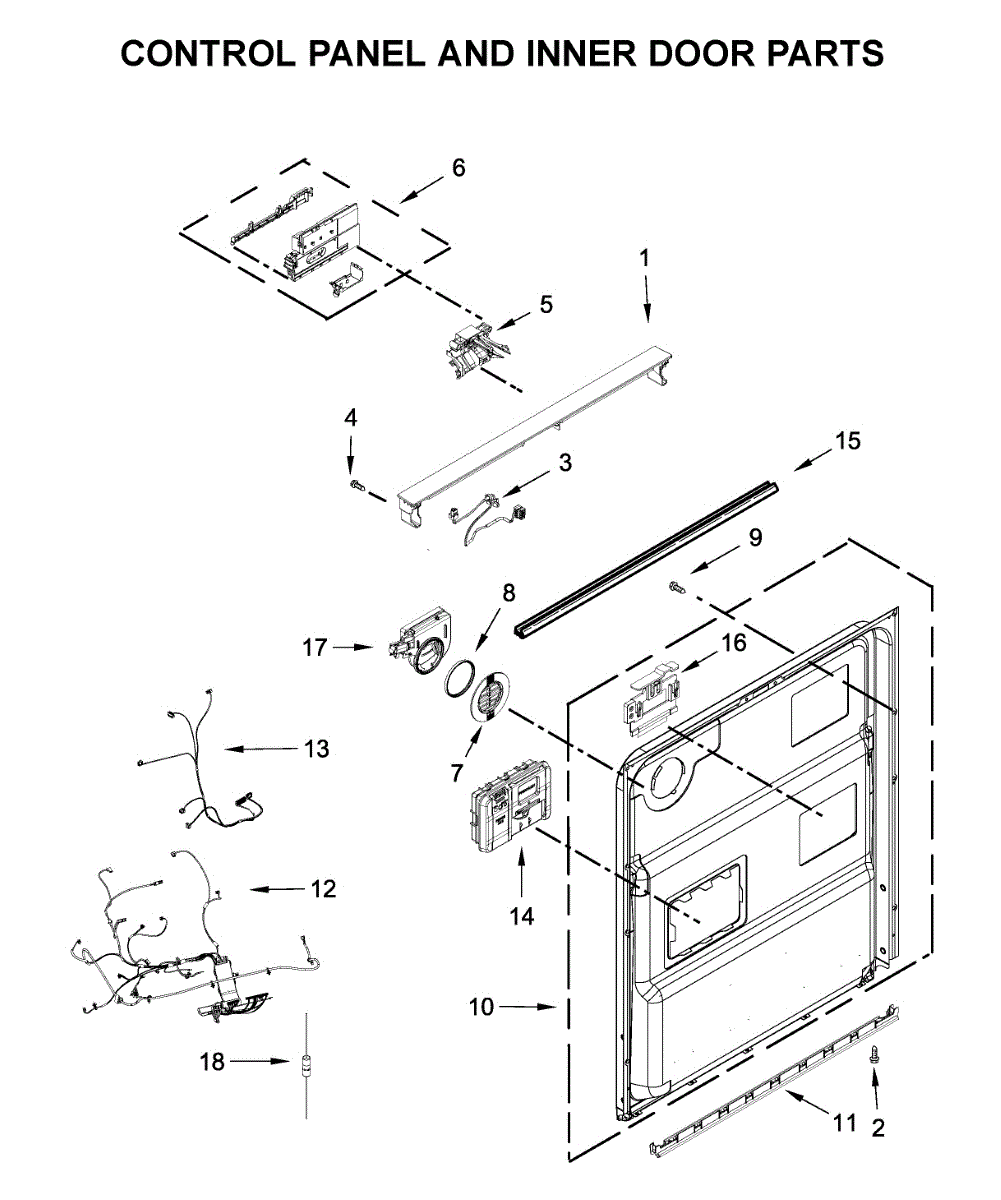 CONTROL PANEL AND INNER DOOR PARTS

6
1
5
4
3
15
9
8
17
16
13
7
14
12
10
18
11
2