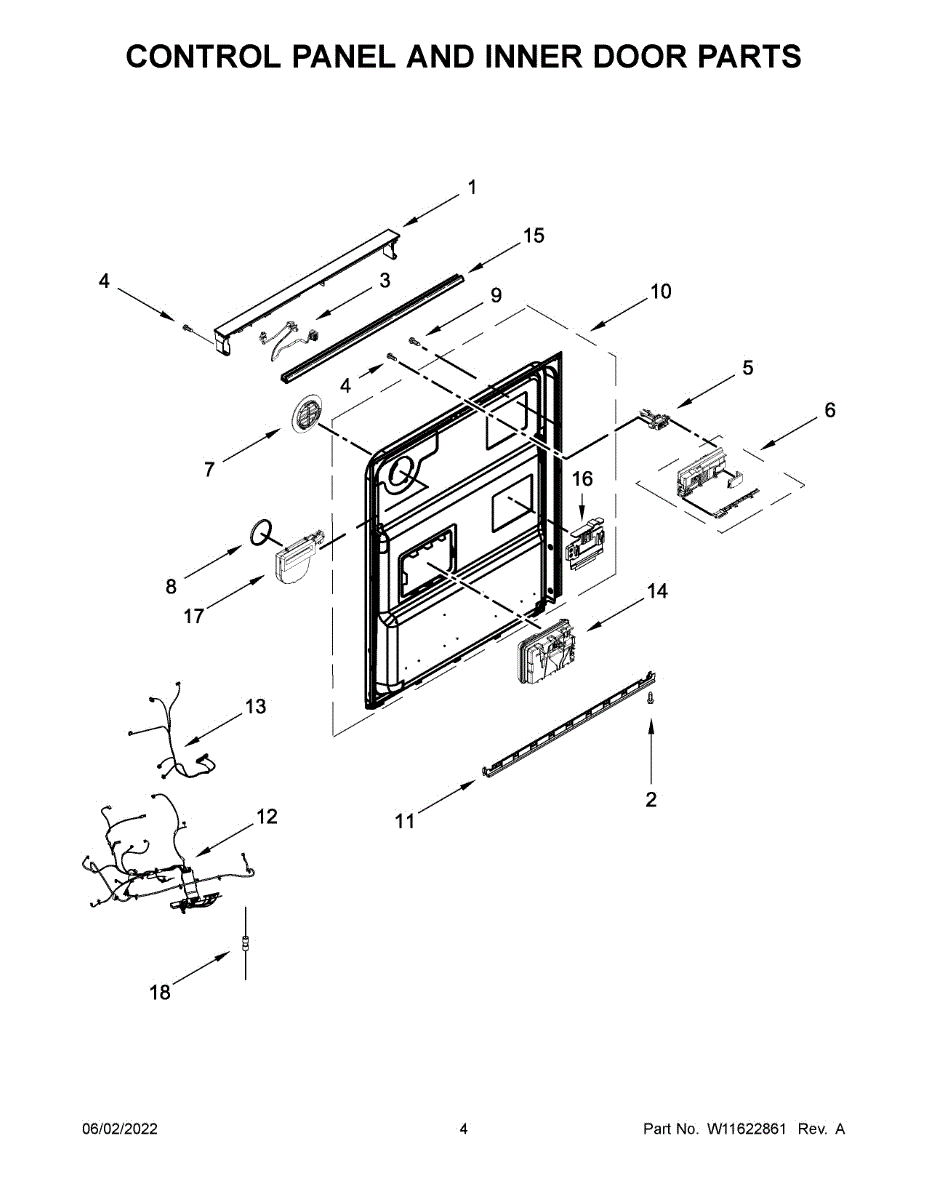 CONTROL PANEL AND INNER DOOR PARTS

1
15
4
3
9
10
4
5
6
7
16
8
17
14
13
2
11
12
18

06/02/2022
4
Part No. W11622861 Rev. A