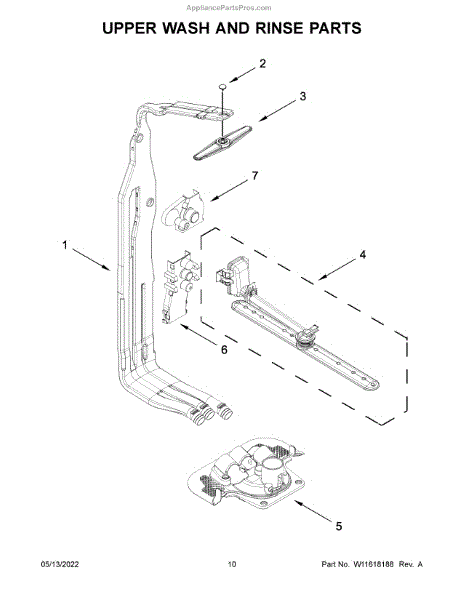 AppliancePartsPros.com

UPPER WASH AND RINSE PARTS

2

3

7

1

4

6

5

05/13/2022

10

Part No. W11618188 Rev. A