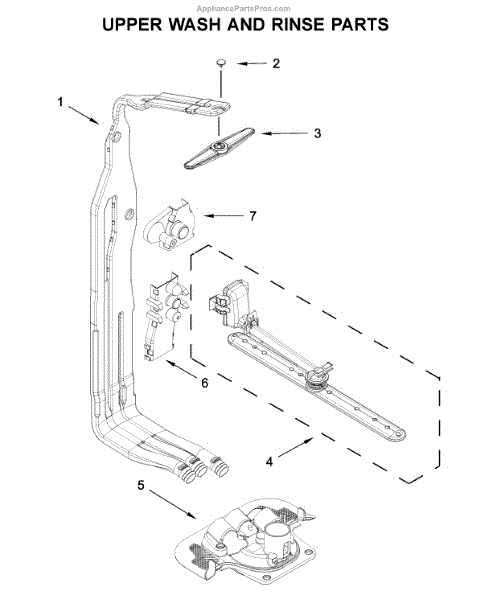 AppliancePartsPros.com

UPPER WASH AND RINSE PARTS

2

1

3

7

6

4

5