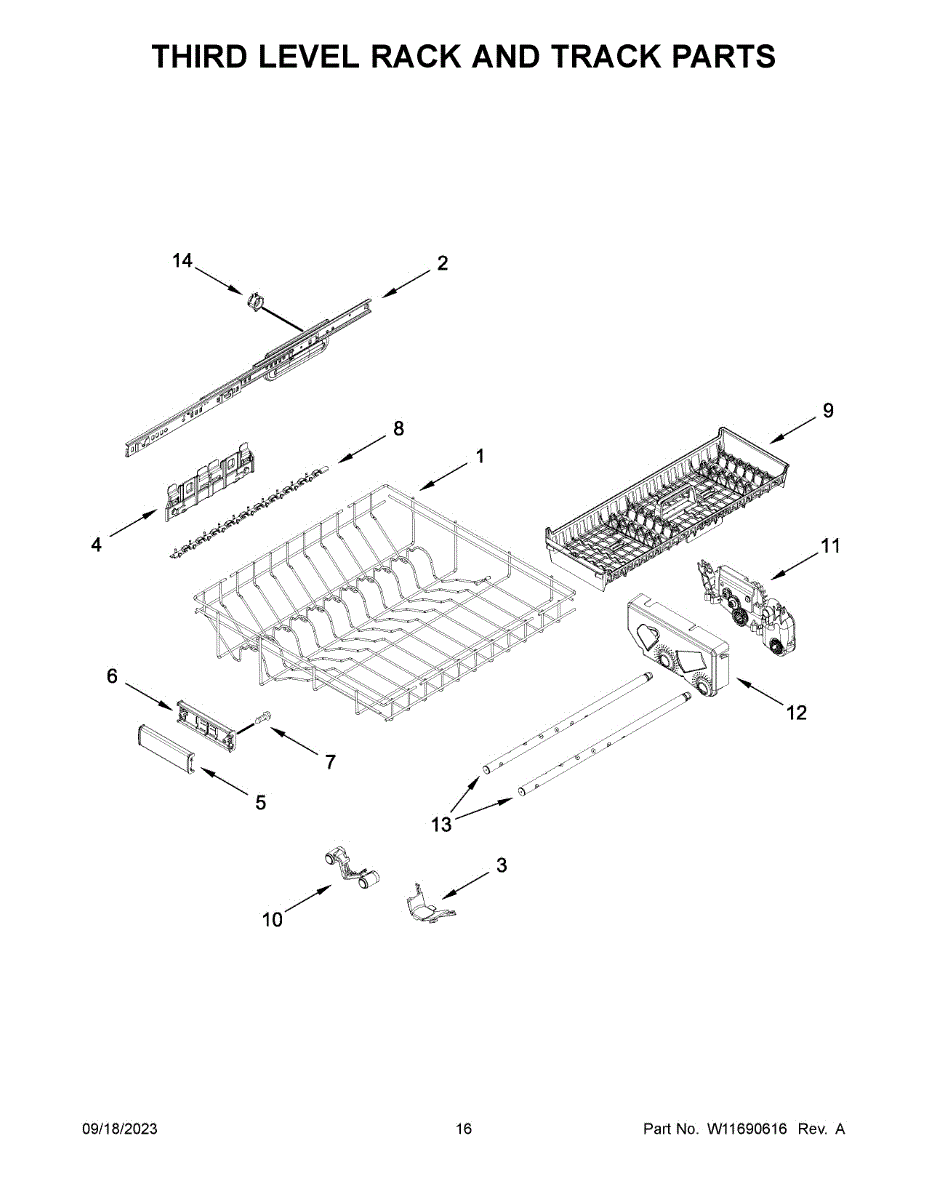 THIRD LEVEL RACK AND TRACK PARTS

14
2
9
8
1
4
11
6
12
7
5
13
3
10

09/18/2023
16
Part No. W11690616 Rev. A