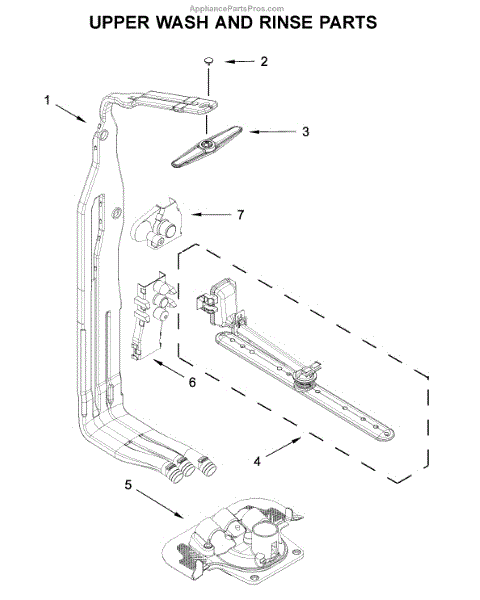 AppliancePartsPros.com
UPPER WASH AND RINSE PARTS

2
1
3
7
6
4
5