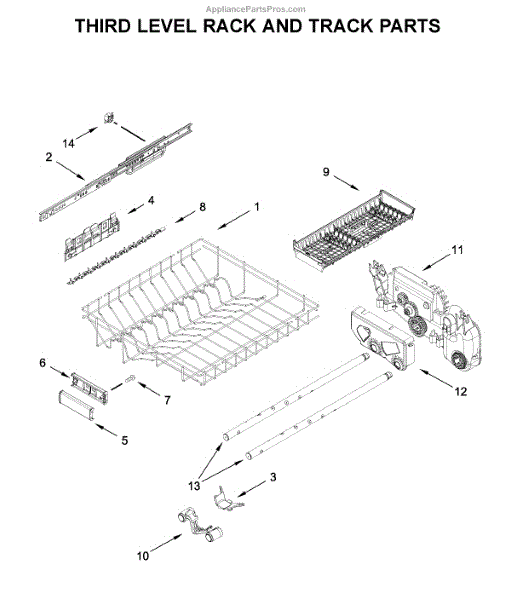 AppliancePartsPros.com

THIRD LEVEL RACK AND TRACK PARTS

14
2
4
8
1
9
11
6
7
5
12
13
3
10