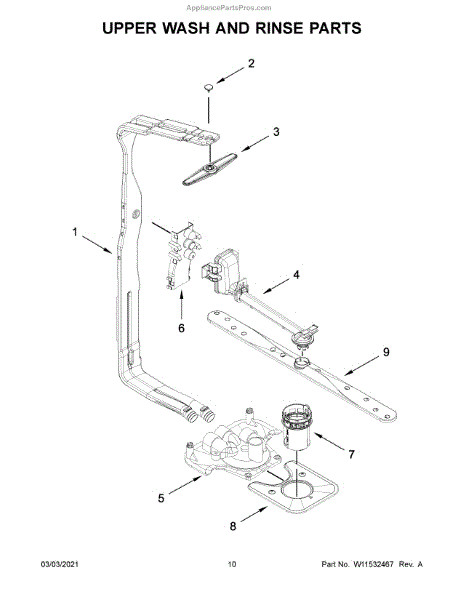 AppliancePartsPros.com

UPPER WASH AND RINSE PARTS

2

3

1

4

6

9

7

5

8

03/03/2021

10

Part No. W11532467 Rev. A