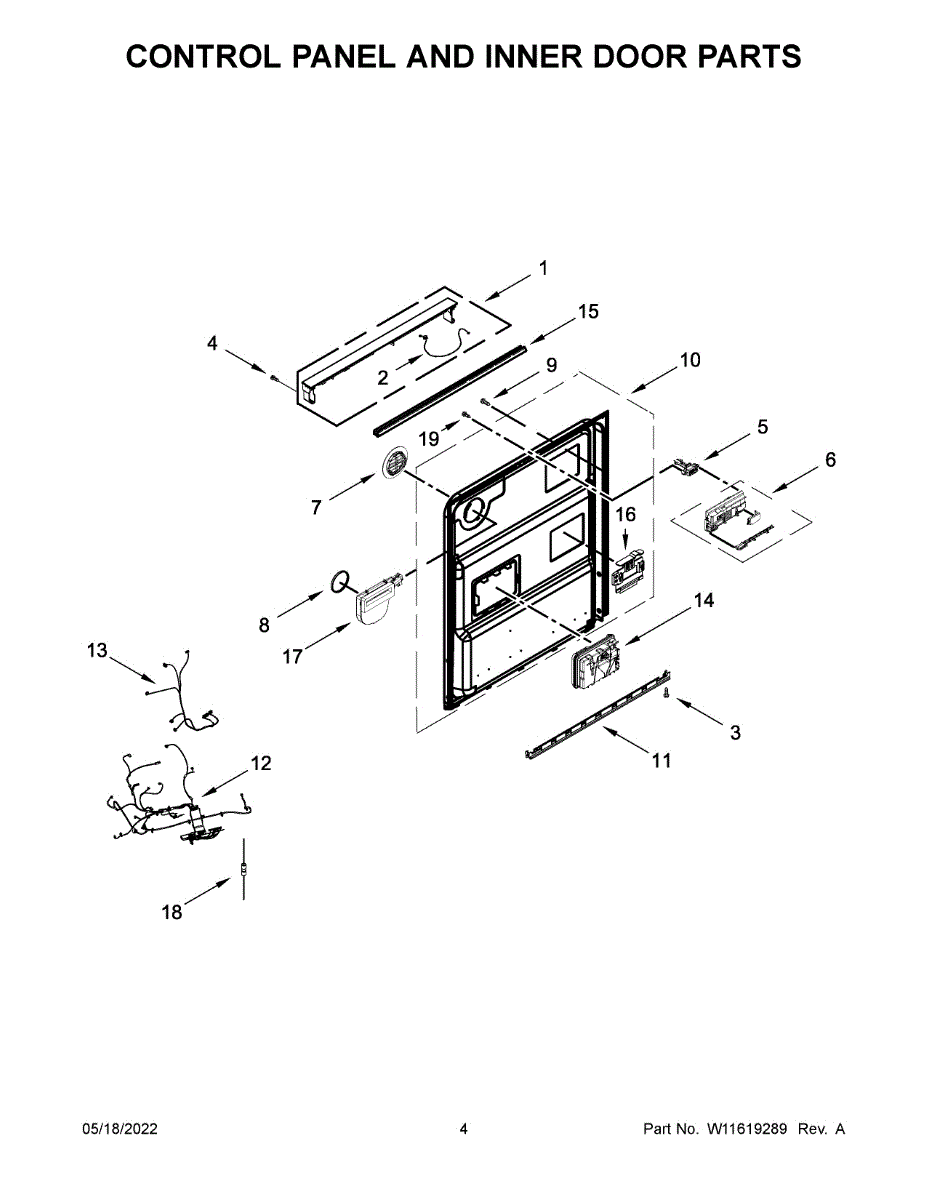 CONTROL PANEL AND INNER DOOR PARTS

1
15
4
2
9
10
19
5
6
7
16
8
17
14
13
3
11
12
18

05/18/2022
4
Part No. W11619289 Rev. A