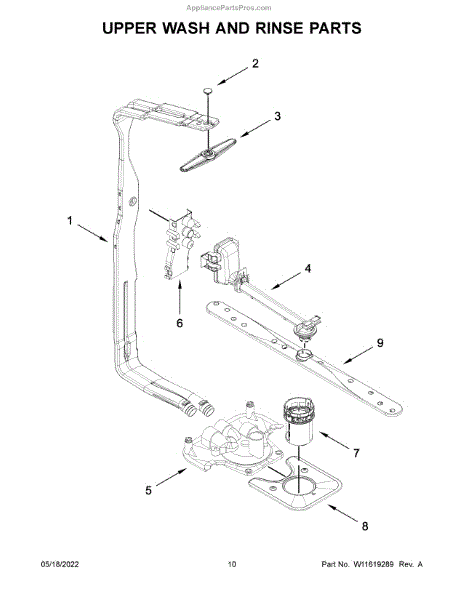 AppliancePartsPros.com

UPPER WASH AND RINSE PARTS

2

3

1

4

6

9

7

5

8

05/18/2022

10

Part No. W11619289 Rev. A