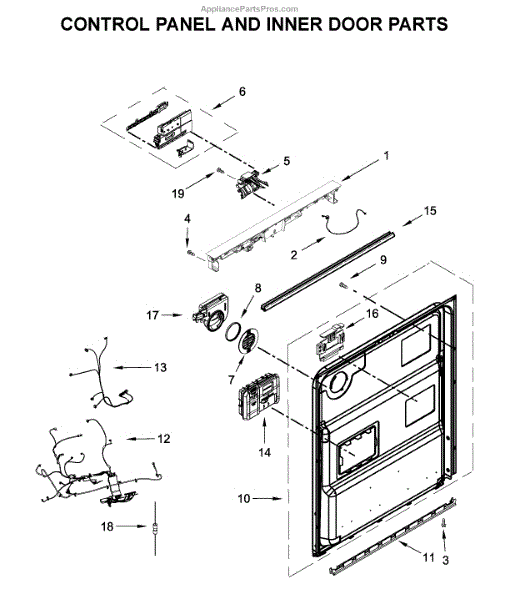 AppliancePartsPros.com

CONTROL PANEL AND INNER DOOR PARTS

6
5
1
19
4
15
2
9
8
17
16
13
7
14
12
10
18
11
3