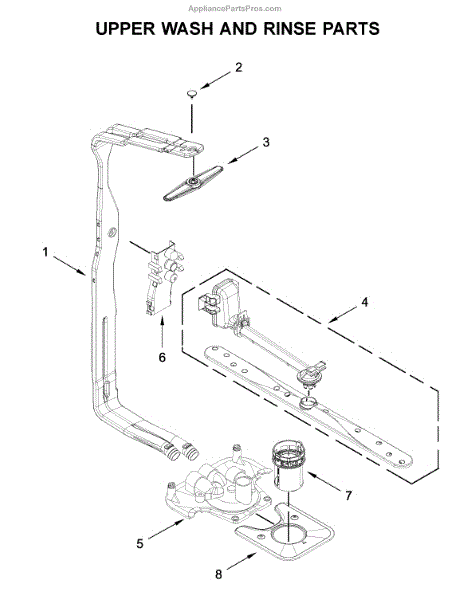 AppliancePartsPros.com

UPPER WASH AND RINSE PARTS

2

3

1

4

6

7

5

8