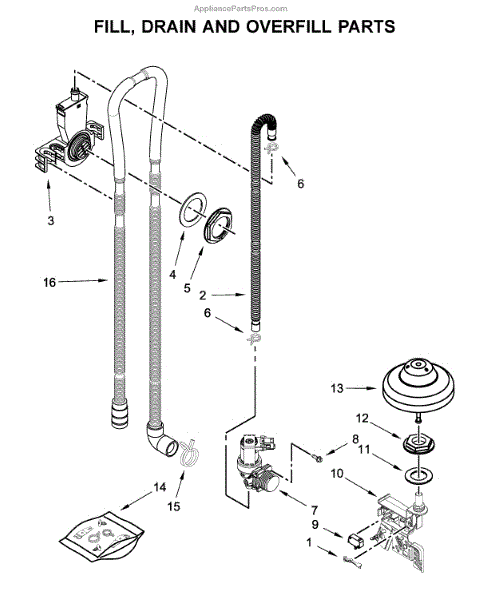 AppliancePartsPros.com

FILL, DRAIN AND OVERFILL PARTS

6
3
4
5
16
2
6
13
12
8
11
10
14
15
7
9
1