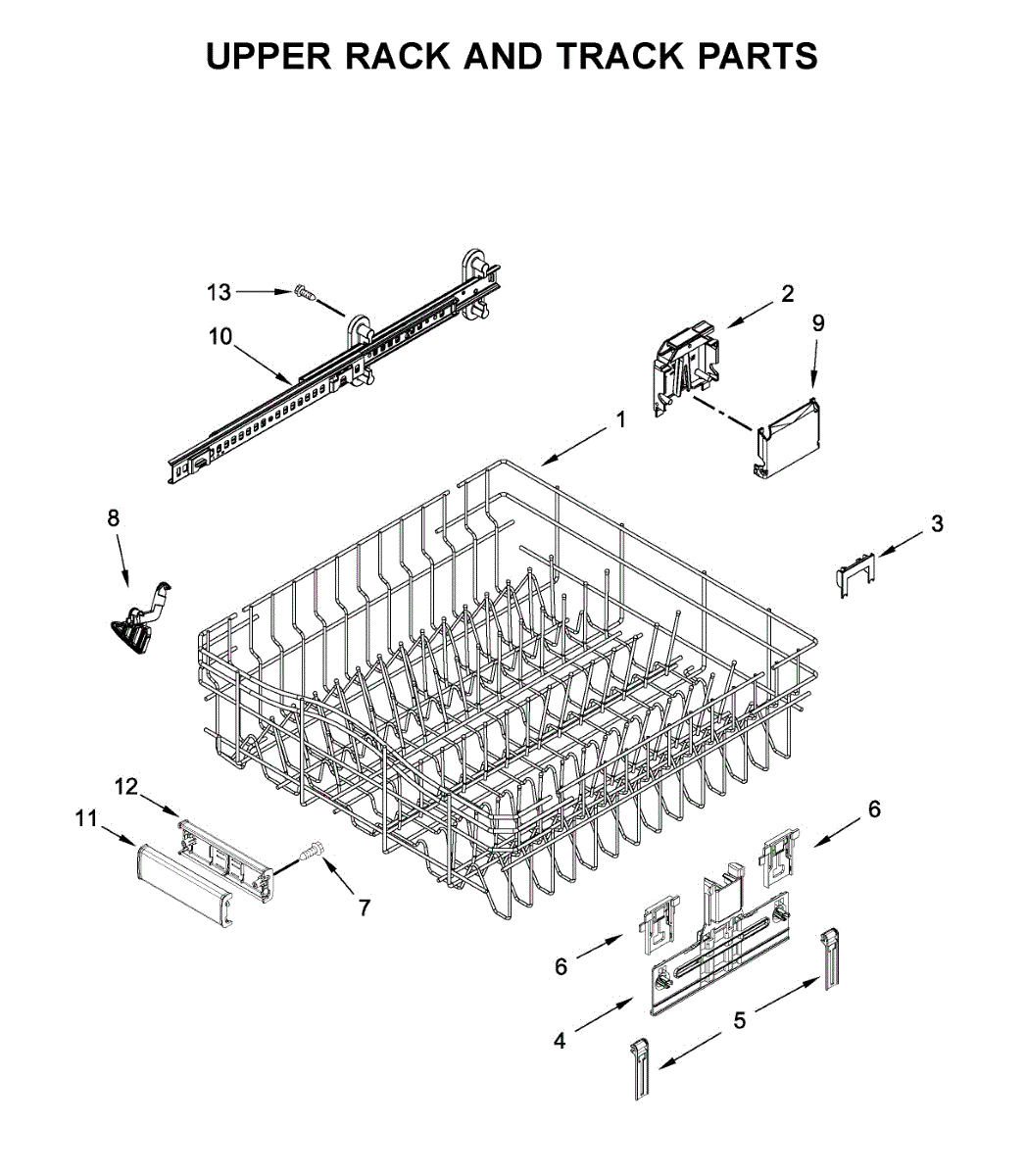 UPPER RACK AND TRACK PARTS

13
10
2
9
1
8
3
12
11
7
6
6
4
5