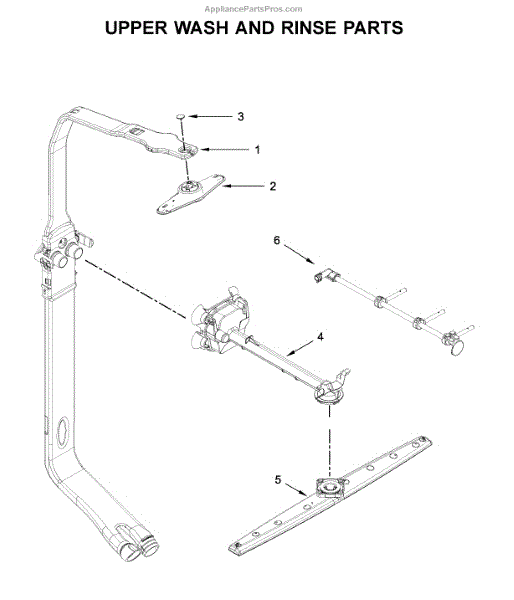 AppliancePartsPros.com

UPPER WASH AND RINSE PARTS

3
1
2
6
4
5