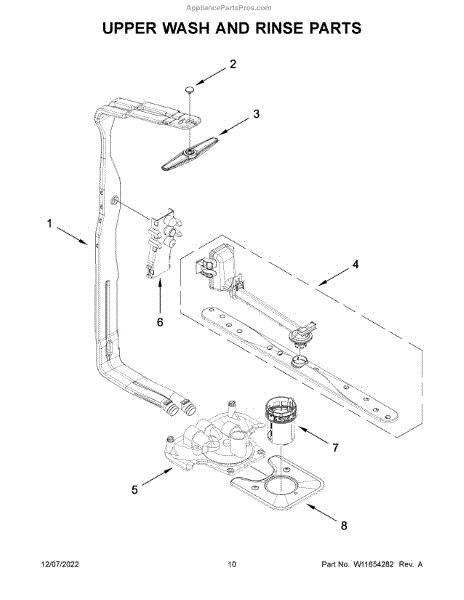 AppliancePartsPros.com

UPPER WASH AND RINSE PARTS

2

3

1

4

6

7

5

8

12/07/2022

10

Part No. W11654282 Rev. A