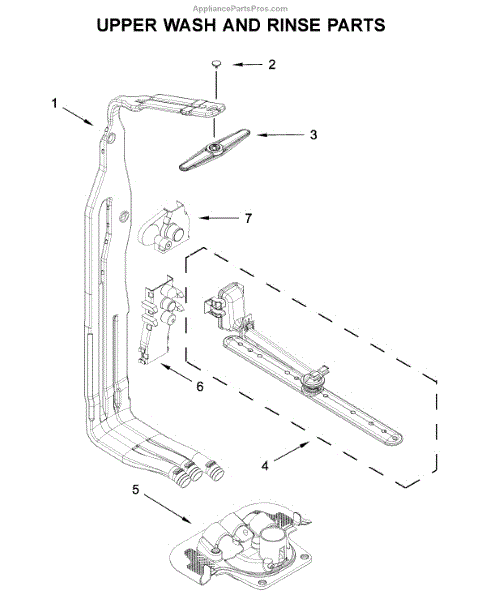 AppliancePartsPros.com

UPPER WASH AND RINSE PARTS

2

1

3

7

6

4

5