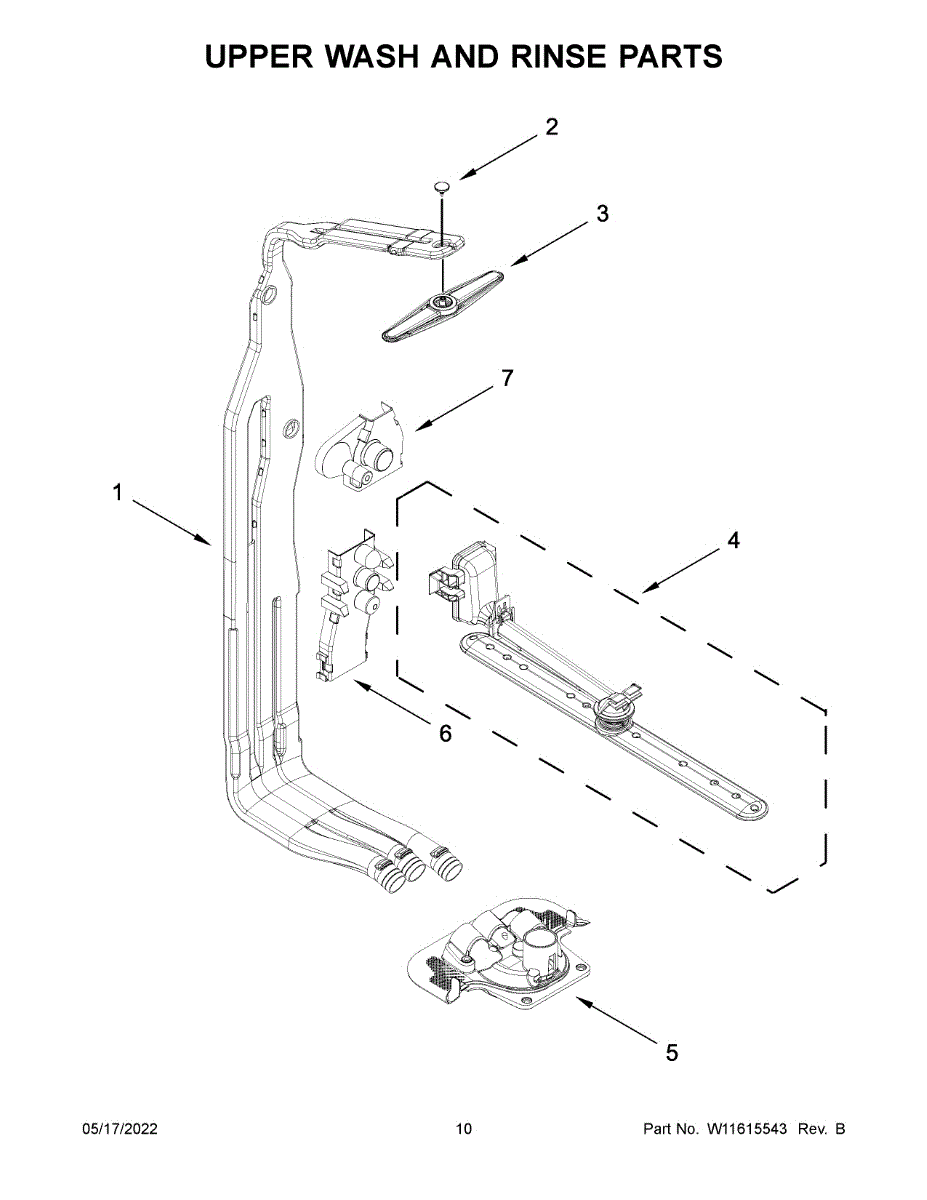 UPPER WASH AND RINSE PARTS

2

3

7

1

4

6

5

05/17/2022

10

Part No. W11615543 Rev. B