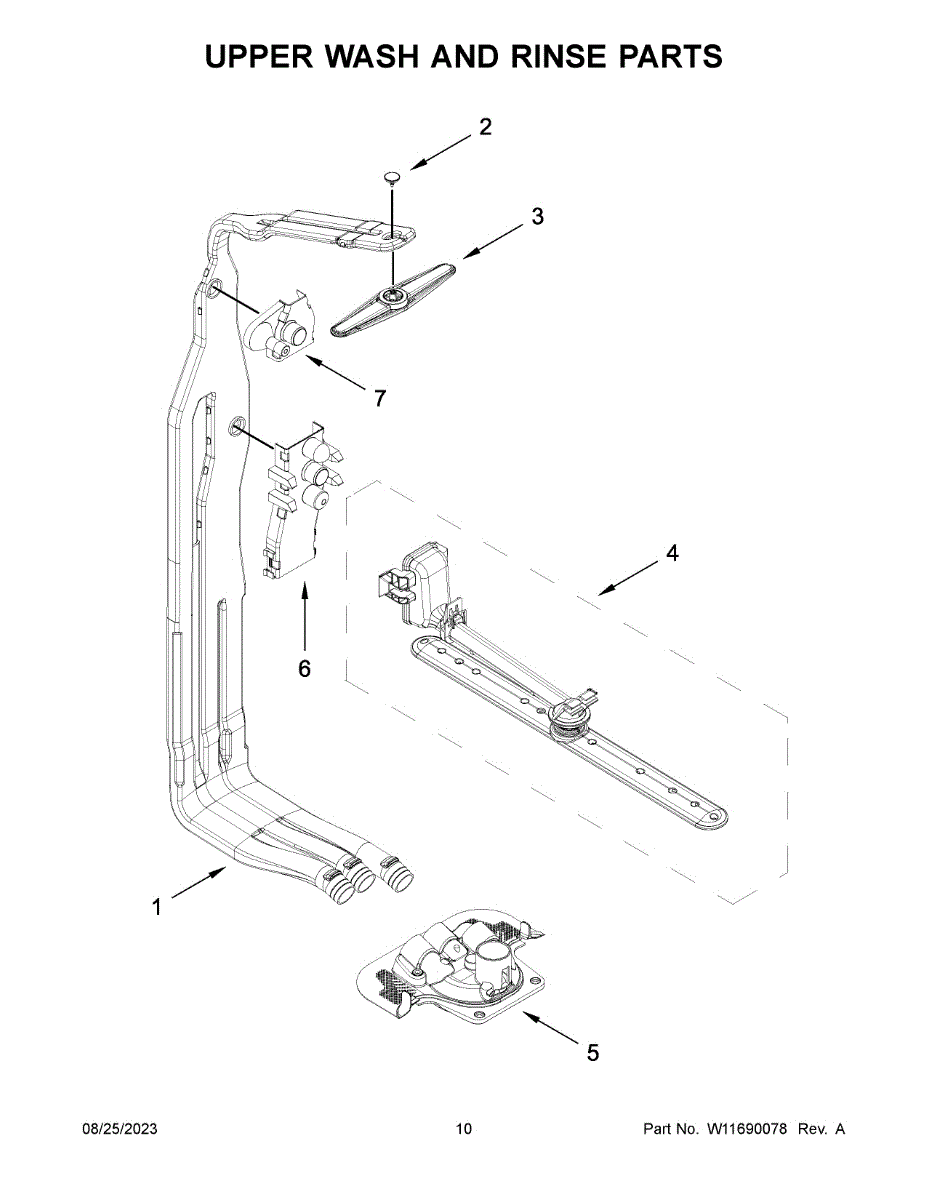 UPPER WASH AND RINSE PARTS

2

3

7

4

6

1

5

08/25/2023 10 Part No. W11690078 Rev. A