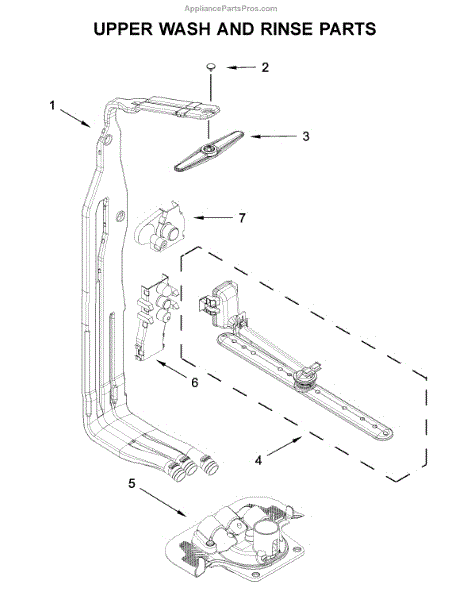 AppliancePartsPros.com

UPPER WASH AND RINSE PARTS

2

1

3

7

6

4

5