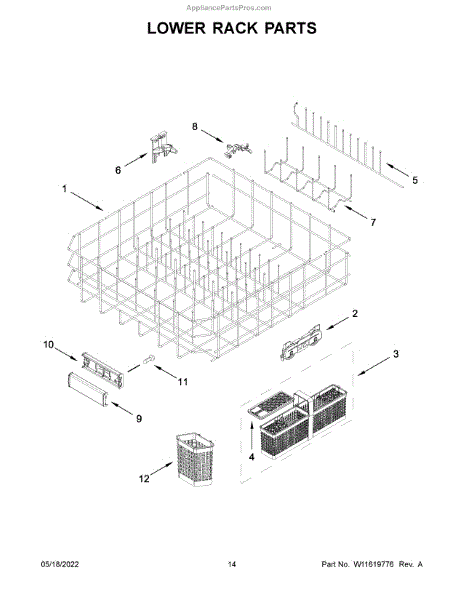 AppliancePartsPros.com

LOWER RACK PARTS

8
6
5
1
7
2
10
3
11
9
4
12

05/18/2022

14

Part No. W11619776 Rev. A