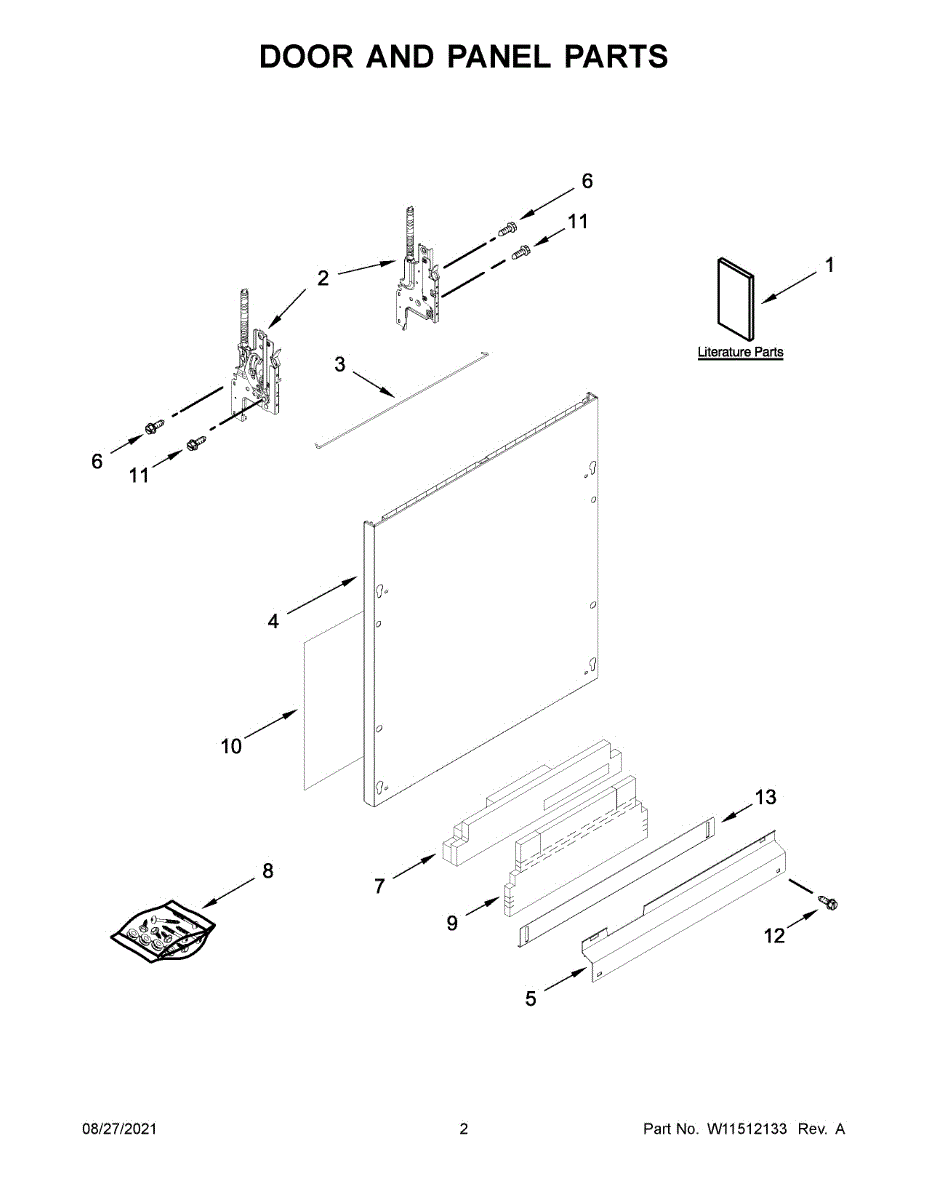 DOOR AND PANEL PARTS

6

11

2

1

Literature Parts

3

6

11

4

10

13

8

7

9

12

5

08/27/2021

2

Part No. W11512133 Rev. A