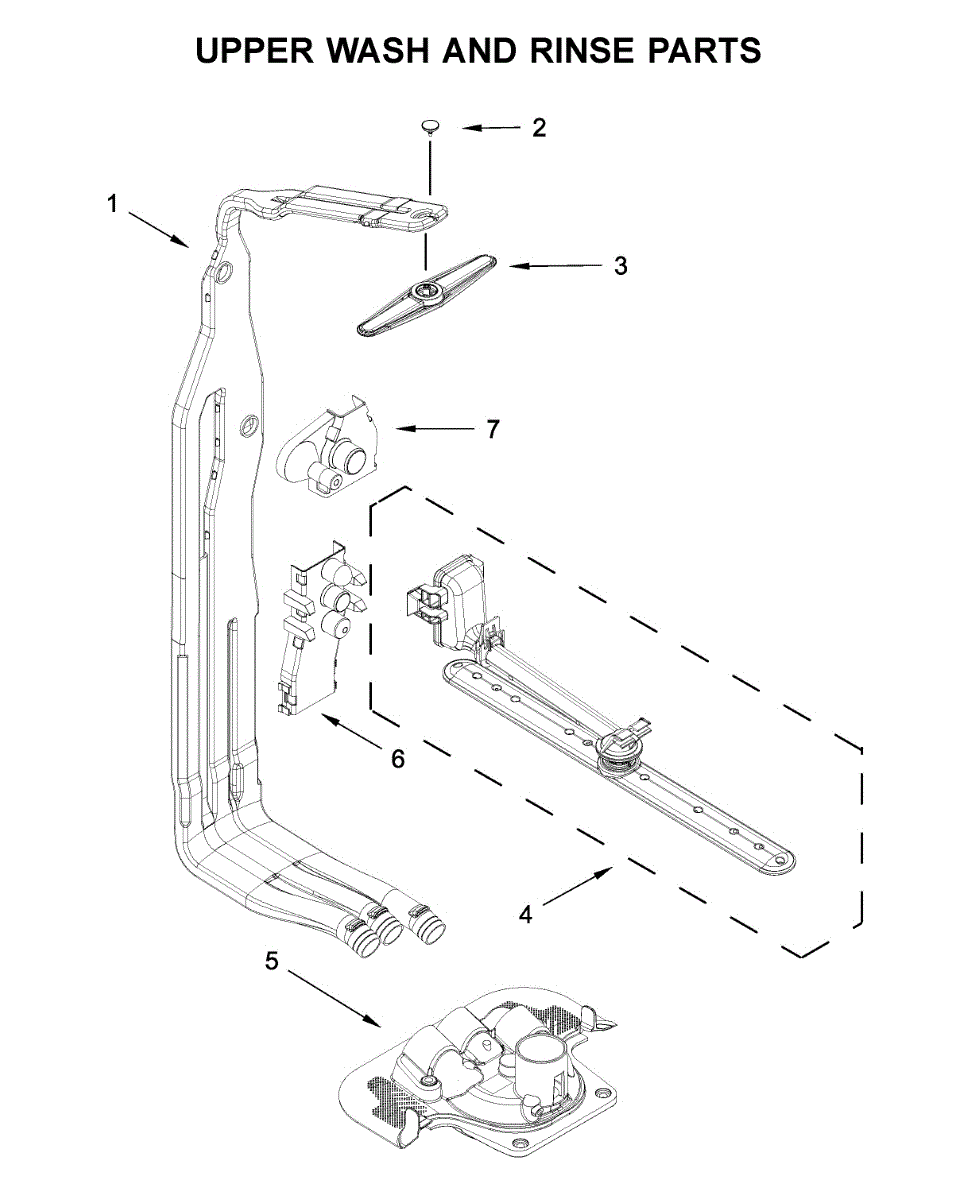 UPPER WASH AND RINSE PARTS

2

1

3

7

6

4

5