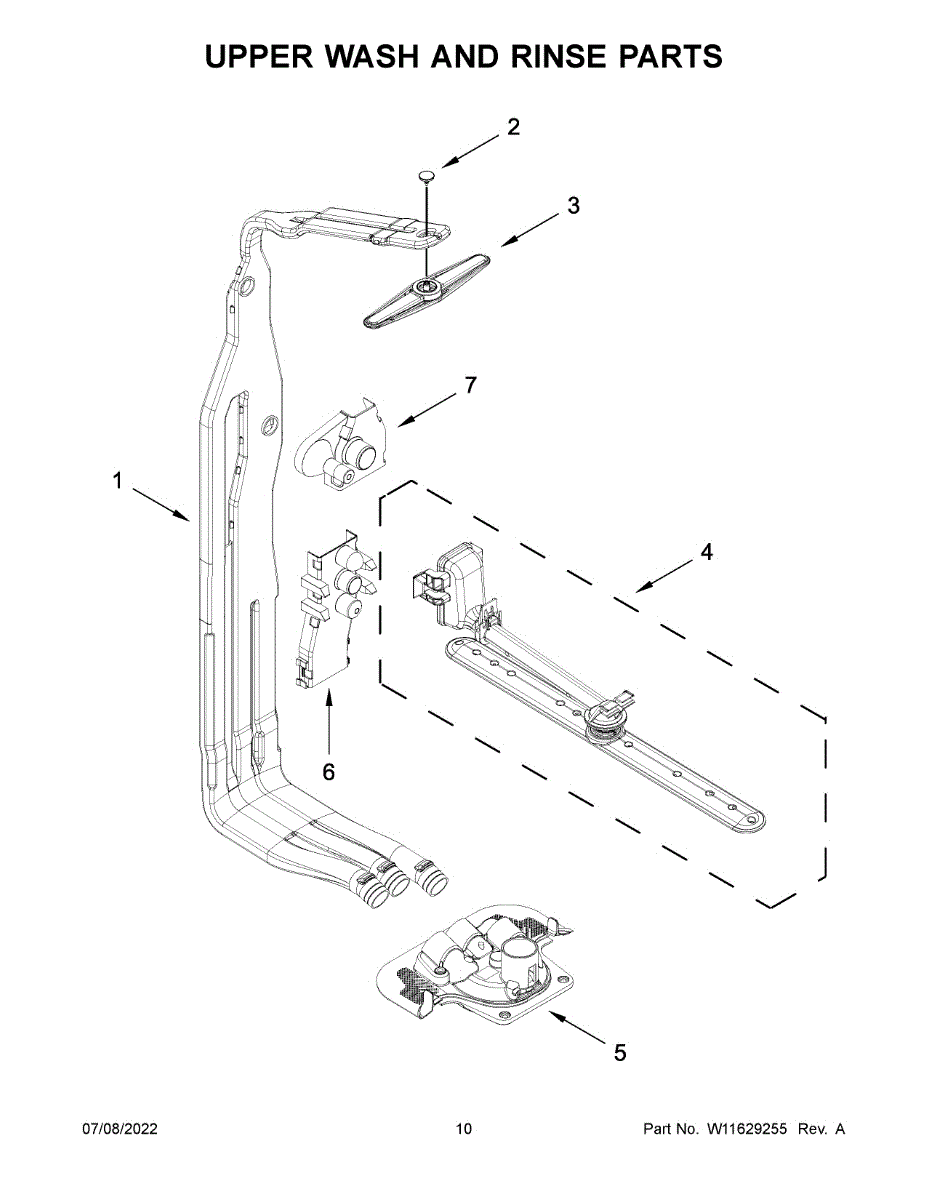 UPPER WASH AND RINSE PARTS

2

3

7

1

4

6

5

07/08/2022

10

Part No. W11629255 Rev. A