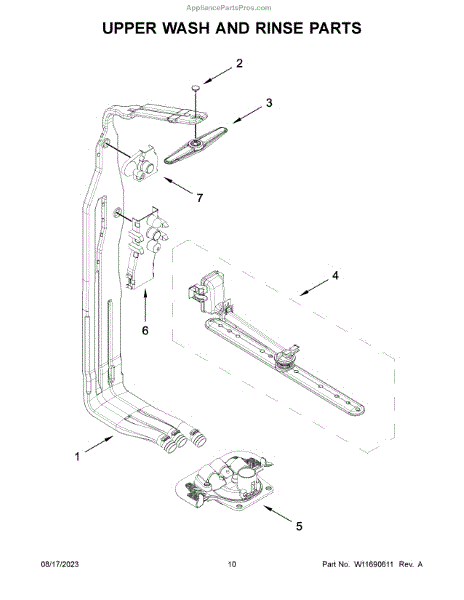 AppliancePartsPros.com

UPPER WASH AND RINSE PARTS

2

3

7

4

6

1

5

08/17/2023

10

Part No. W11690611 Rev. A