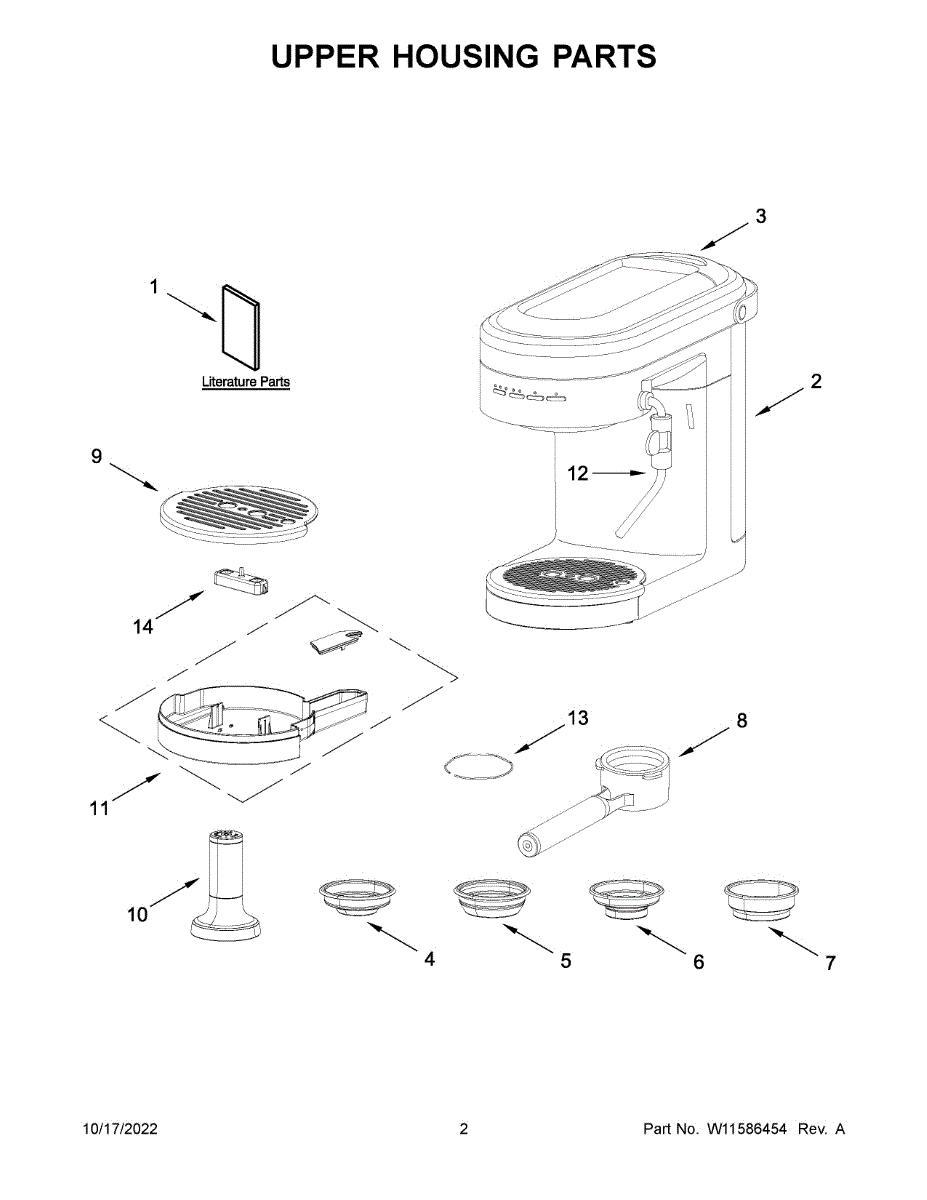 UPPER HOUSING PARTS

3

1

Literature Parts

2

9

12

14

13

8

11

10

4

5

6

7

10/17/2022 2 Part No. W11586454 Rev. A