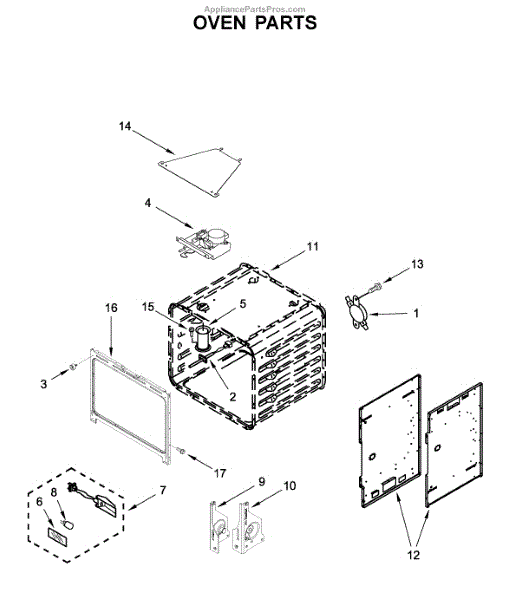 AppliancePartsPros.com
OVEN PARTS

14
4
11
13
1
16
15
5
3
2
17
7
8
6
9
10
12