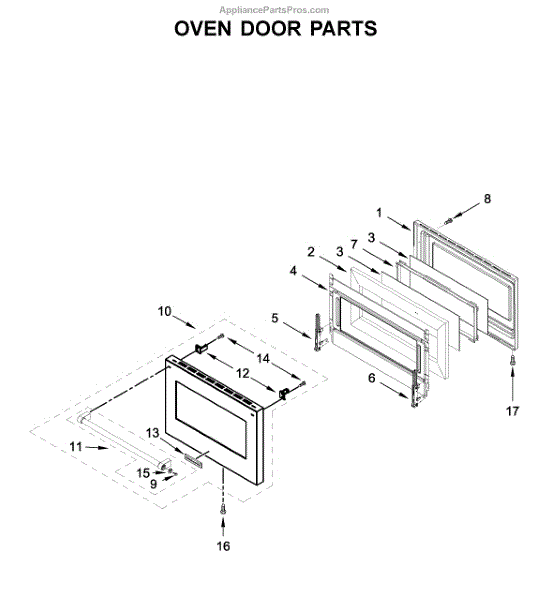 AppliancePartsPros.com

OVEN DOOR PARTS

8
1
3
7
2
3
4
10
5
14
12
6
17
13
11
15
9
16