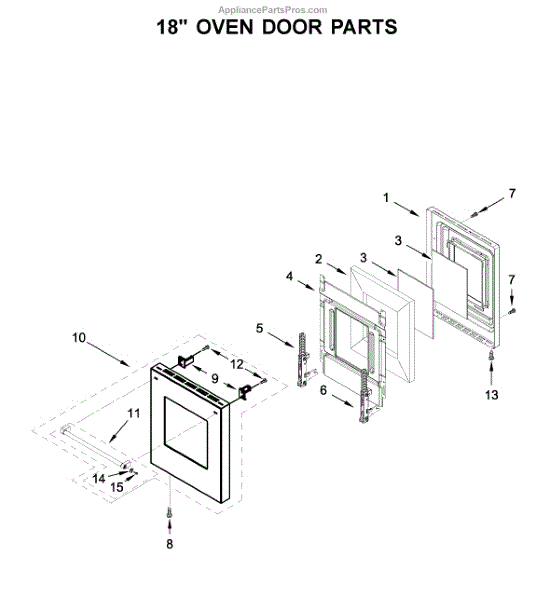 AppliancePartsPros.com
18" OVEN DOOR PARTS

1
7
3
2
3
4
7
5
10
12
9
6
13
11
14
15
8