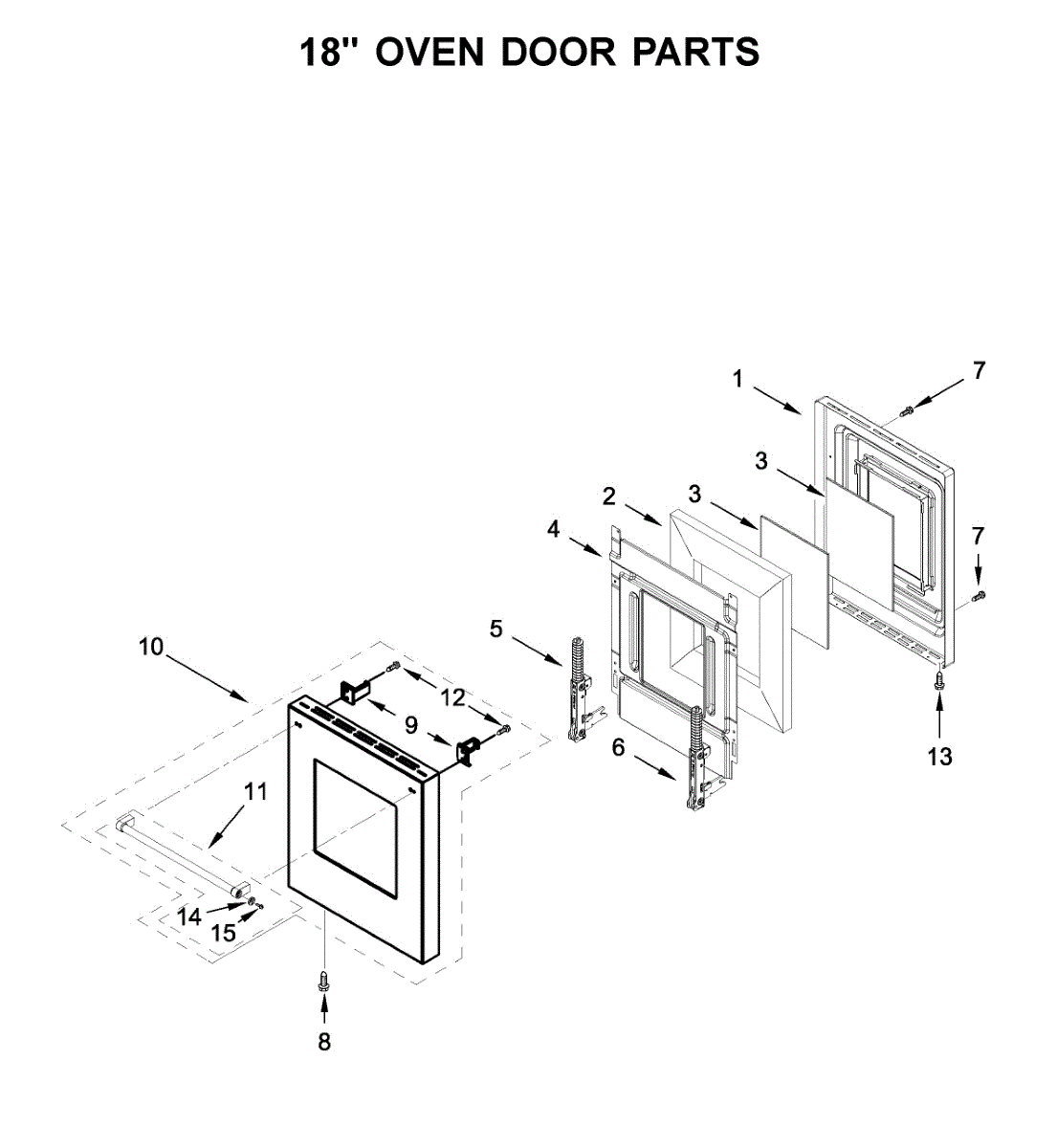 18" OVEN DOOR PARTS

1
7
3
2
3
4
7
5
10
12
9
6
13
11
14
15
8