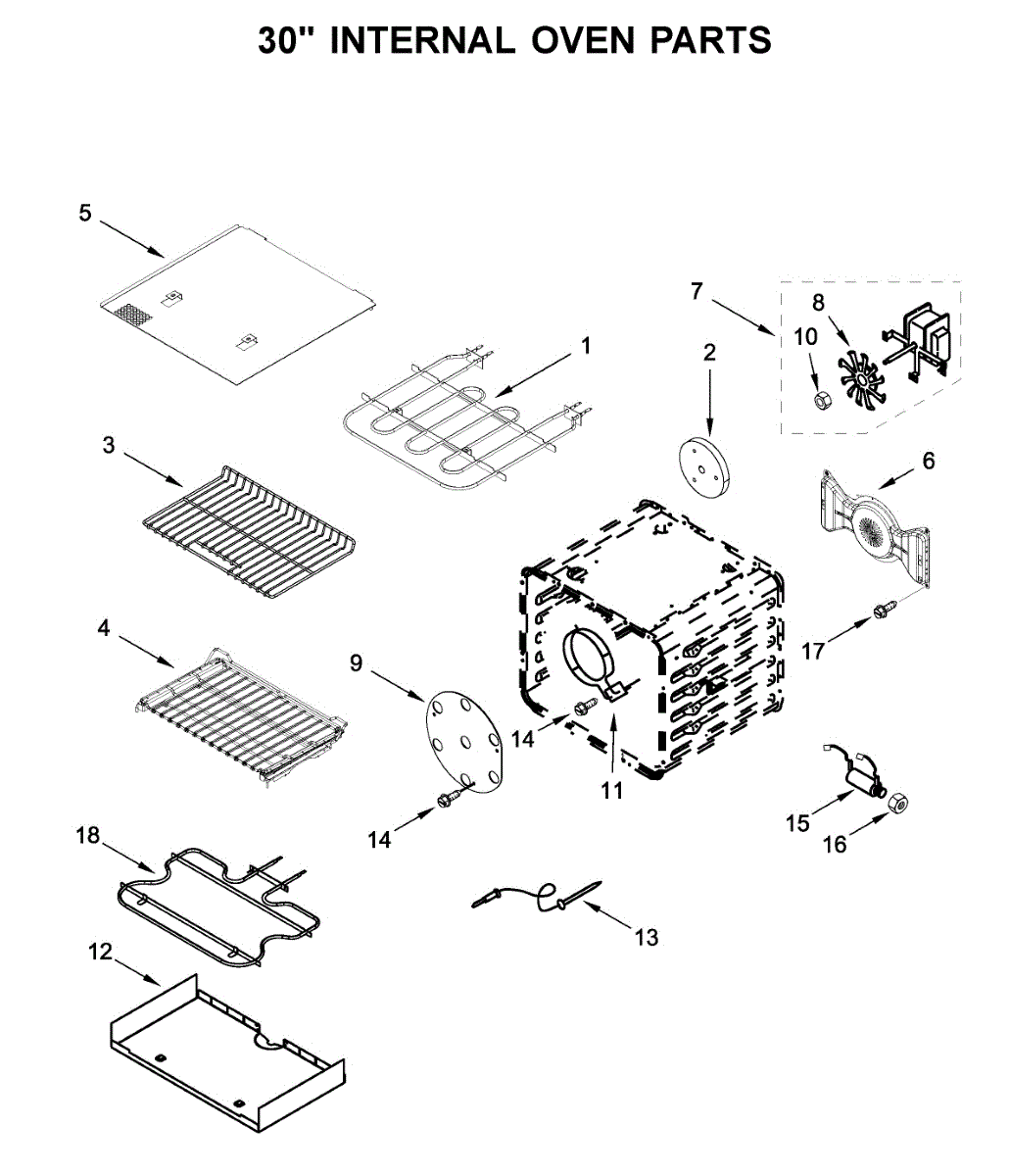 30" INTERNAL OVEN PARTS

5
7
8
10
1
2
3
6
4
9
17
14
11
14
15
16
18
13
12