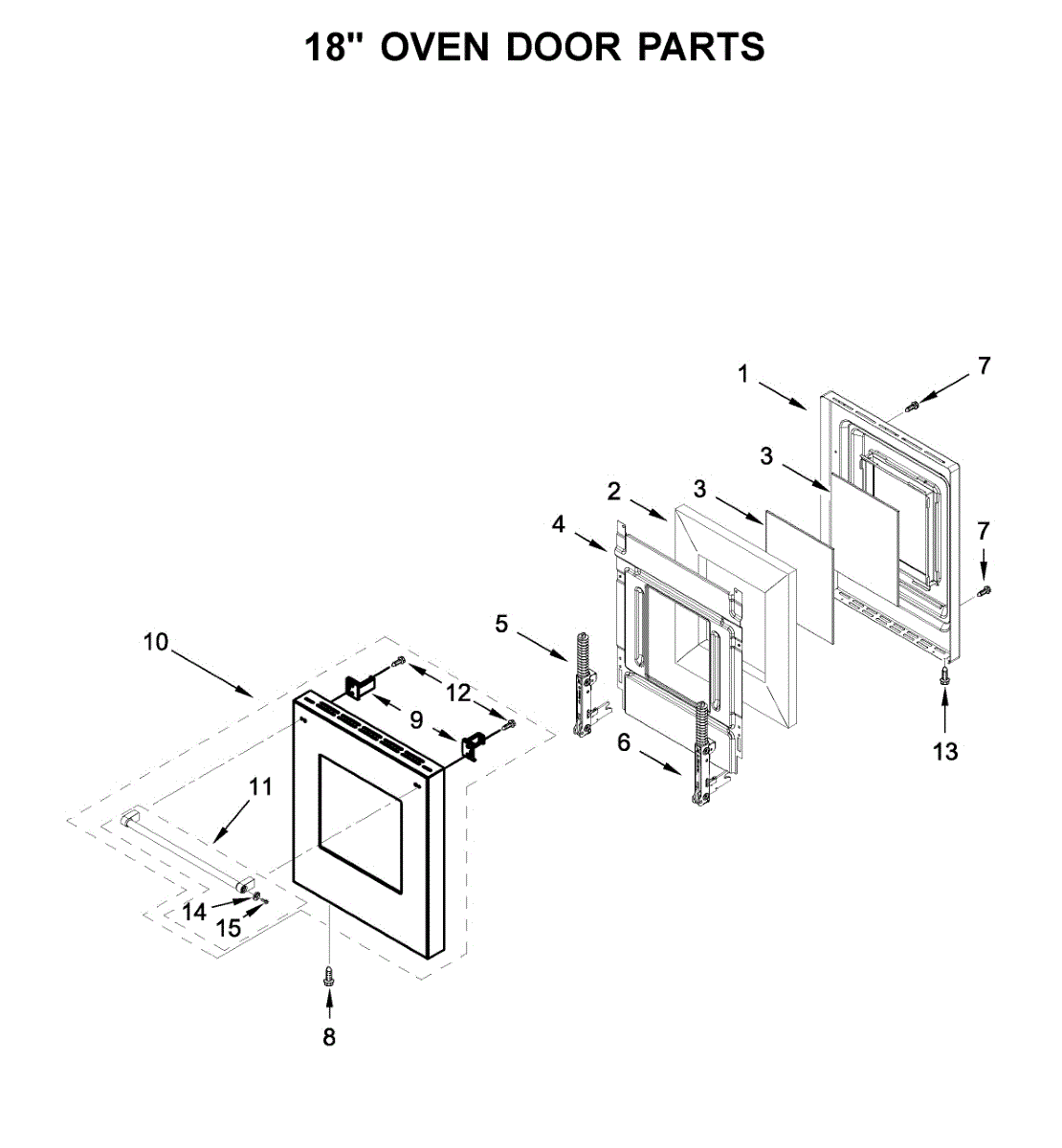 18" OVEN DOOR PARTS

1
7
3
2
3
4
7
5
10
12
9
6
13
11
14
15
8