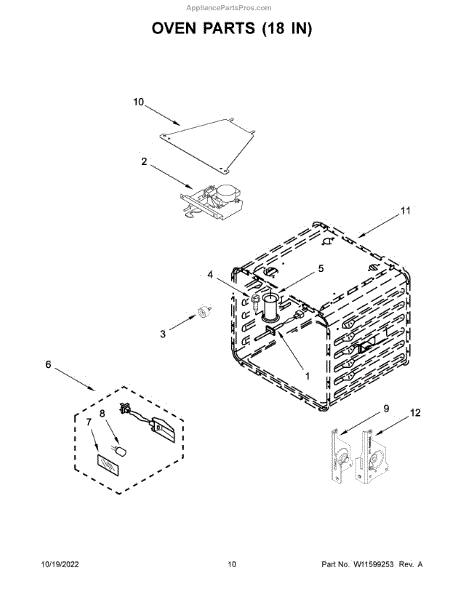 AppliancePartsPros.com

OVEN PARTS (18 IN)

10

2

11

4

5

3

1

6

7

8

9

12

10/19/2022

10

Part No. W11599253 Rev. A