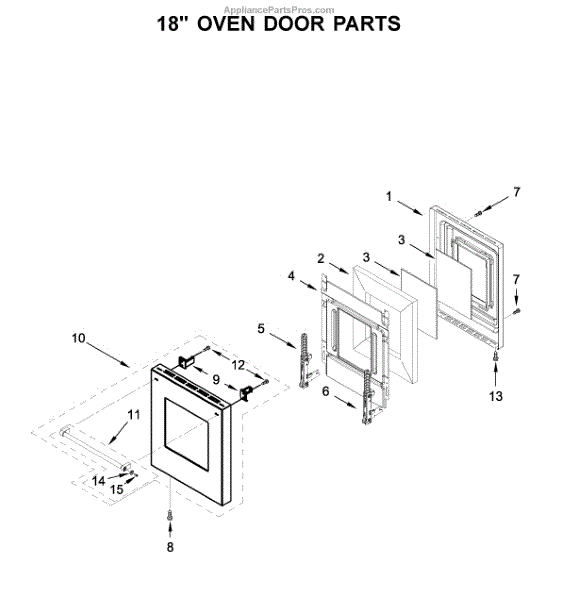 AppliancePartsPros.com

18" OVEN DOOR PARTS

1
7
3
2
3
4
7
5
10
12
9
6
13
11
14
15
8